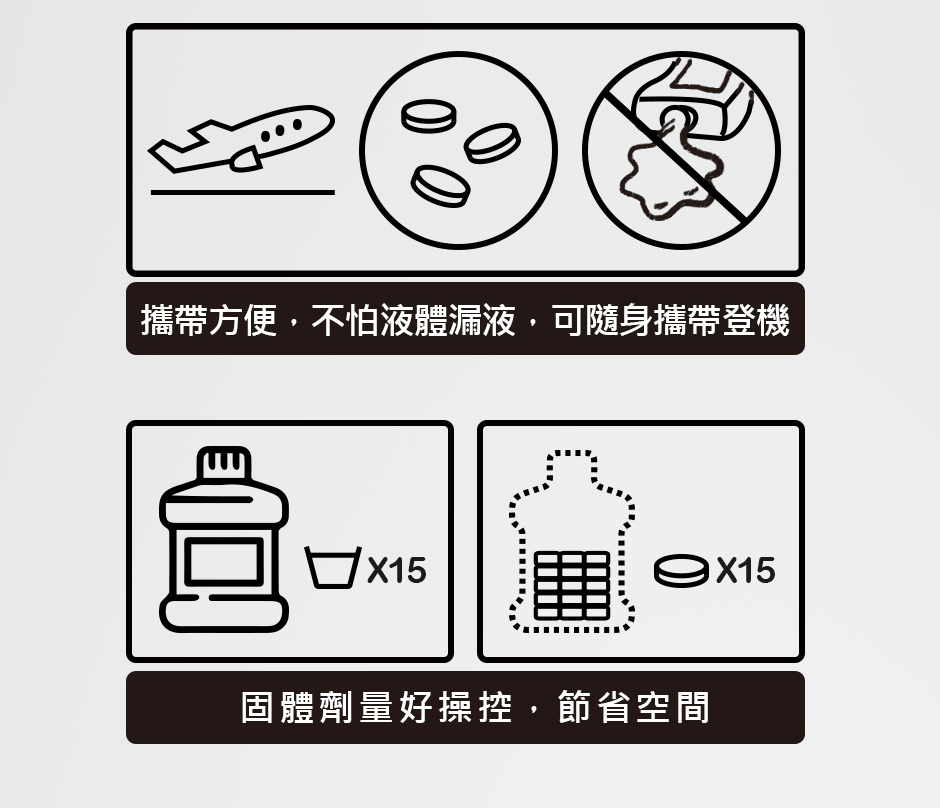 攜帶方便，不怕液體漏液，可隨身攜帶登機

X15

X15

固體劑量好操控，節省空間